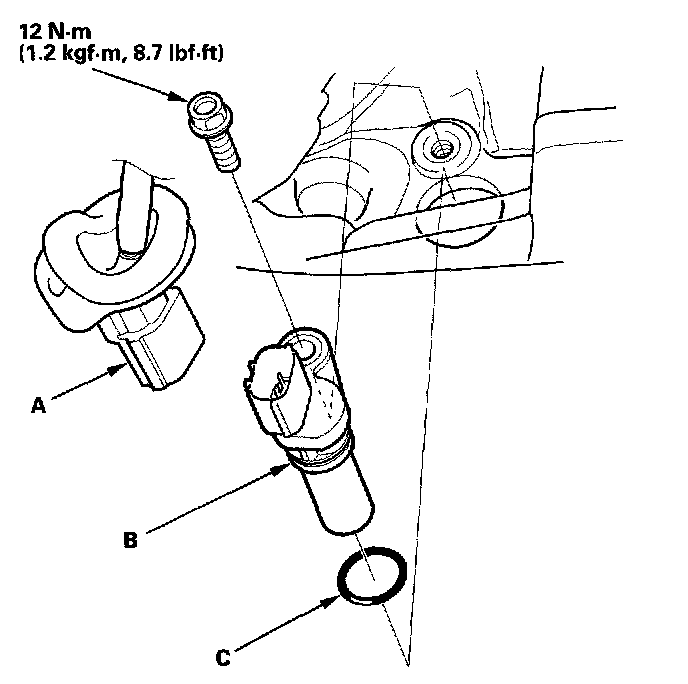 12 N·m
(1.2 kgf·m, 8.7 lbf·ft)

A

B

C