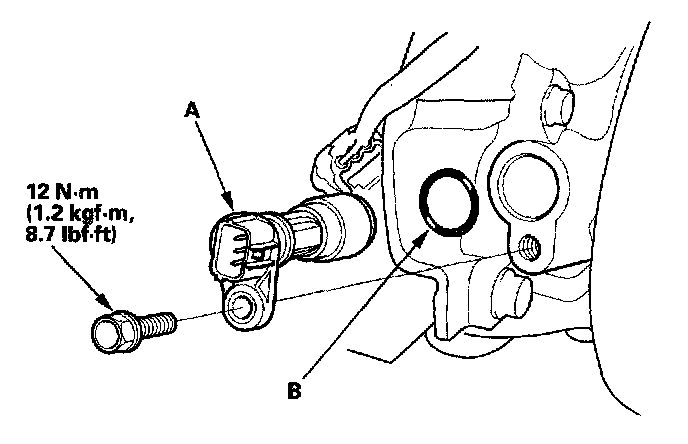 A

12 N·m
(1.2 kgf·m,
8.7 lbf·ft)

B