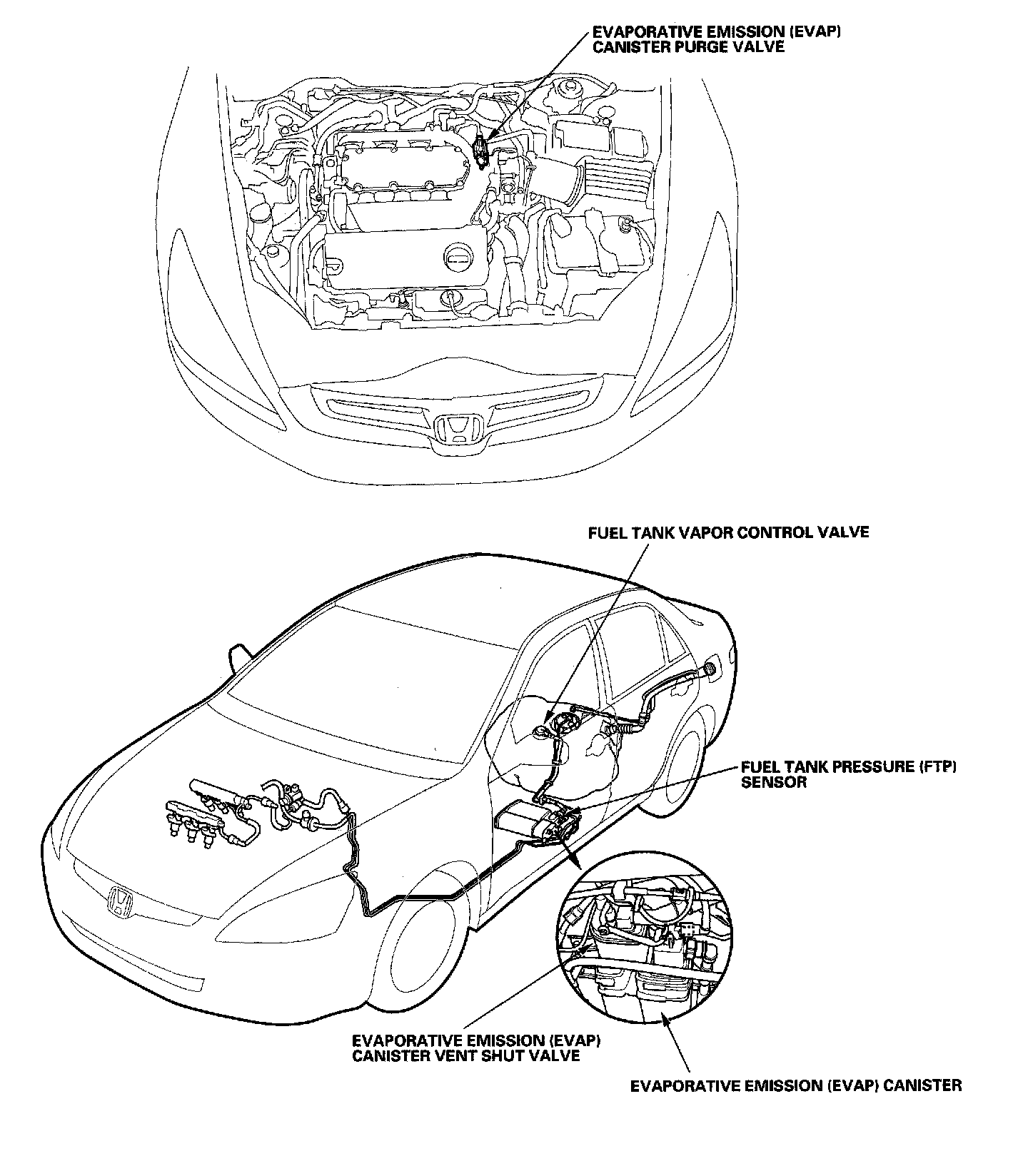 EVAPORATIVE EMISSION (EVAP) CANISTER PURGE VALVE

FUEL TANK VAPOR CONTROL VALVE

FUEL TANK PRESSURE (FTP) SENSOR

EVAPORATIVE EMISSION (EVAP) CANISTER VENT SHUT VALVE

EVAPORATIVE EMISSION (EVAP) CANISTER