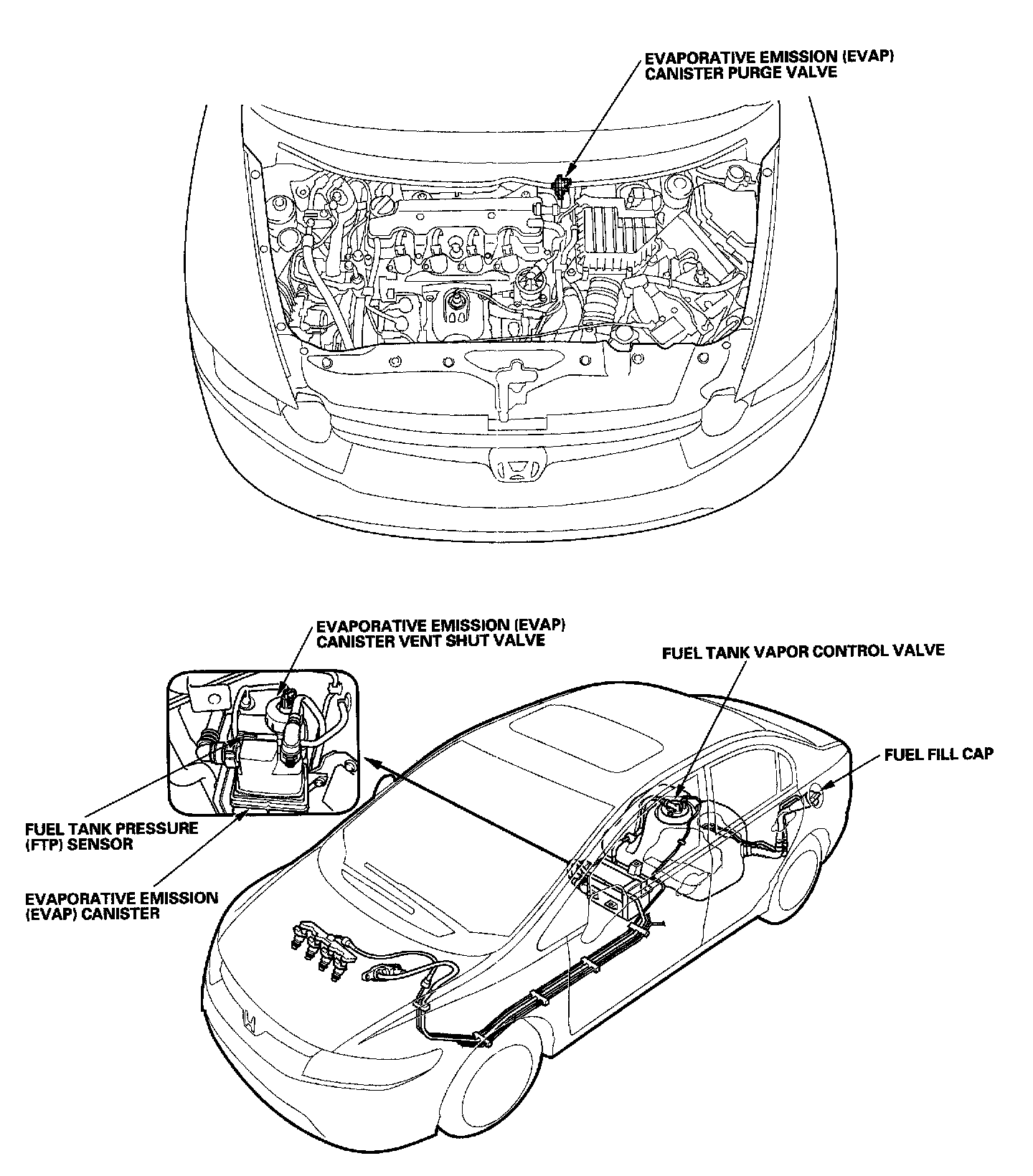 EVAPORATIVE EMISSION (EVAP) CANISTER PURGE VALVE

EVAPORATIVE EMISSION (EVAP) CANISTER VENT SHUT VALVE

FUEL TANK VAPOR CONTROL VALVE

FUEL FILL CAP

FUEL TANK PRESSURE (FTP) SENSOR

EVAPORATIVE EMISSION (EVAP) CANISTER