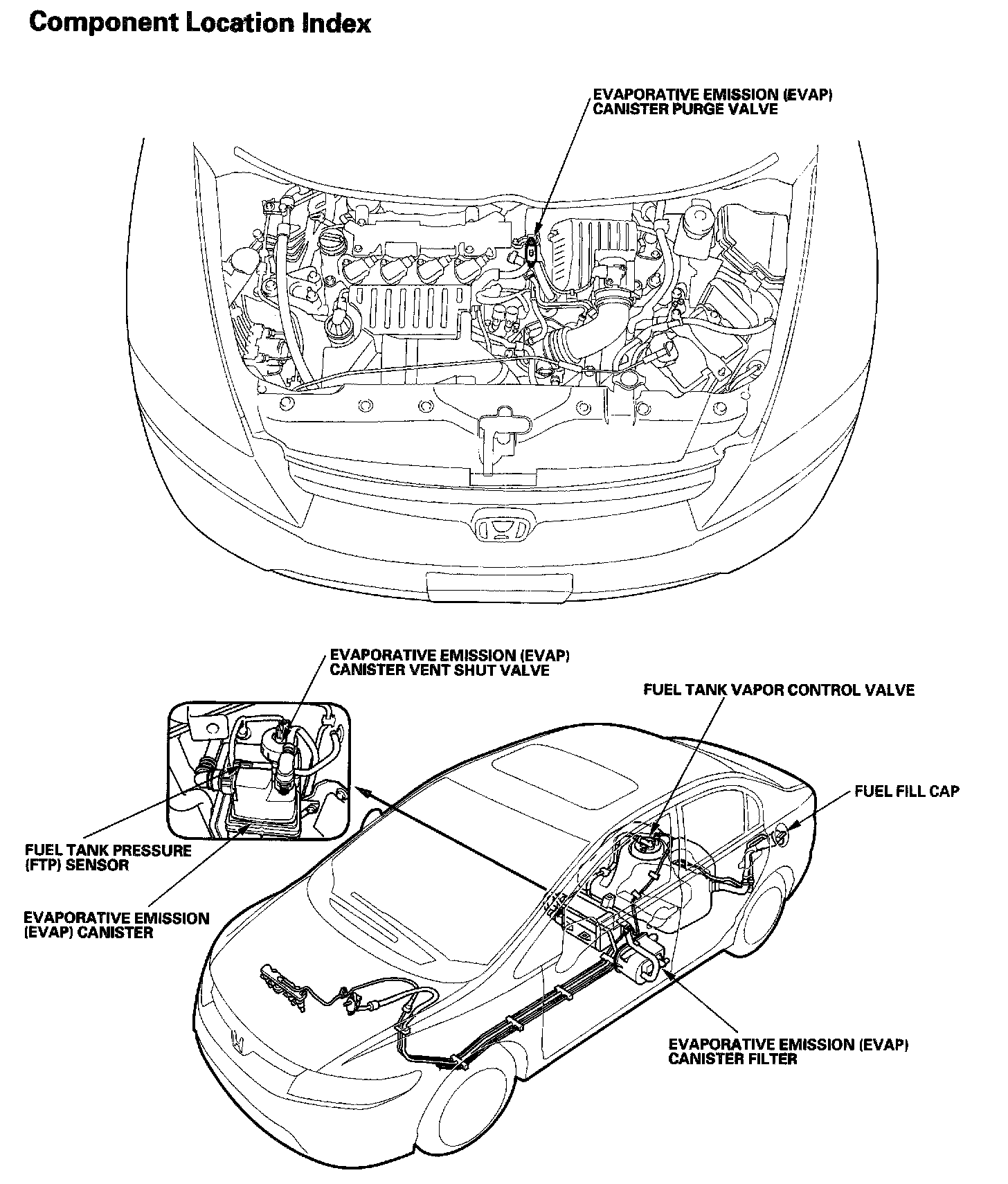 Component Location Index

EVAPORATIVE EMISSION (EVAP) CANISTER PURGE VALVE

EVAPORATIVE EMISSION (EVAP) CANISTER VENT SHUT VALVE

FUEL TANK VAPOR CONTROL VALVE

FUEL FILL CAP

FUEL TANK PRESSURE (FTP) SENSOR

EVAPORATIVE EMISSION (EVAP) CANISTER

EVAPORATIVE EMISSION (EVAP) CANISTER FILTER