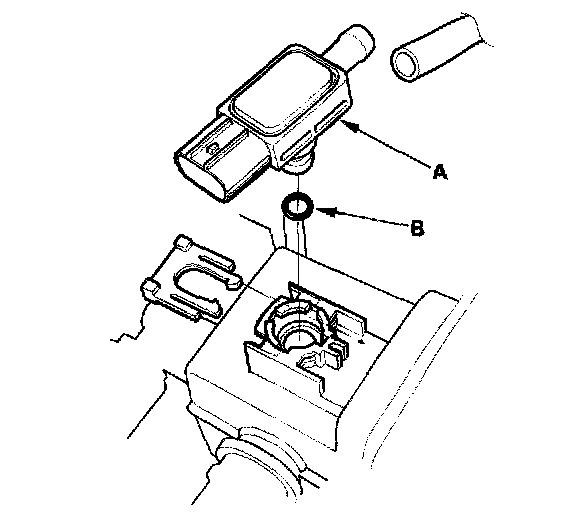 A

B