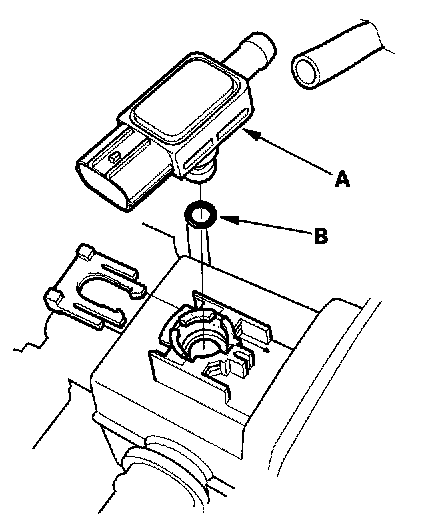 A

B