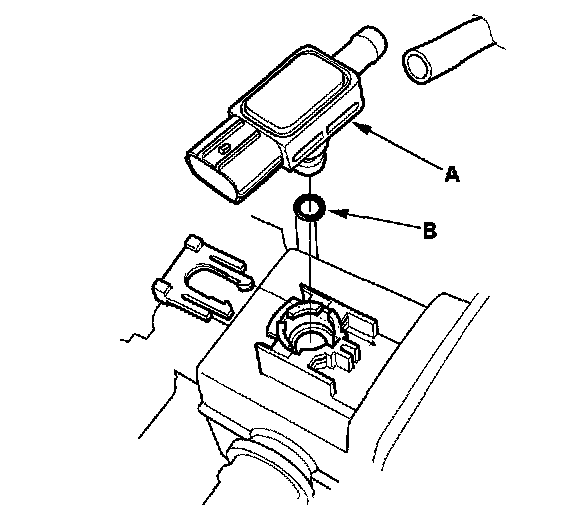 A

B