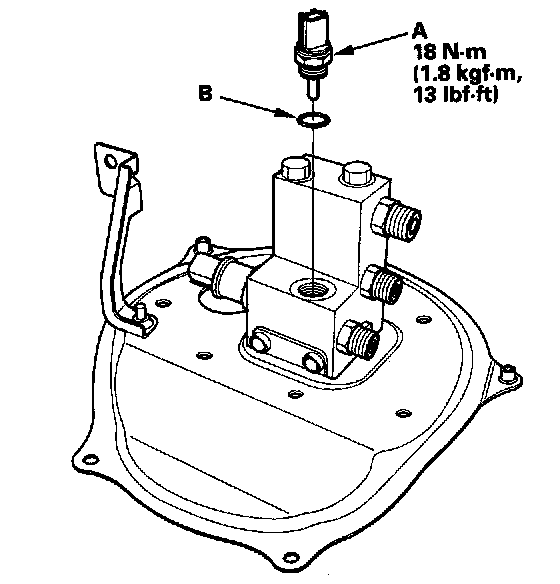 A
18 N·m
(1.8 kgf·m,
13 lbf·ft)

B