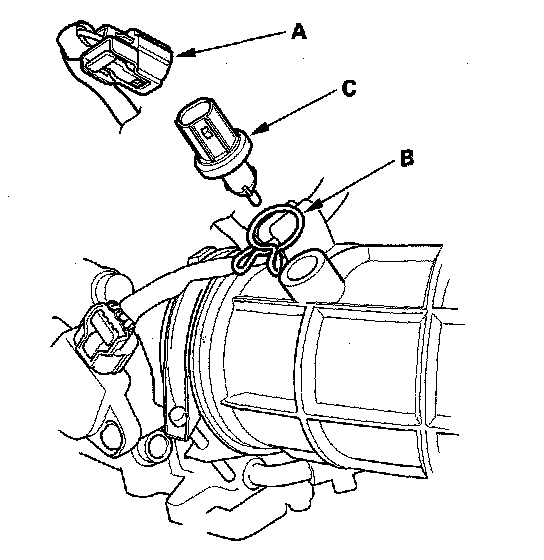 A
C
B