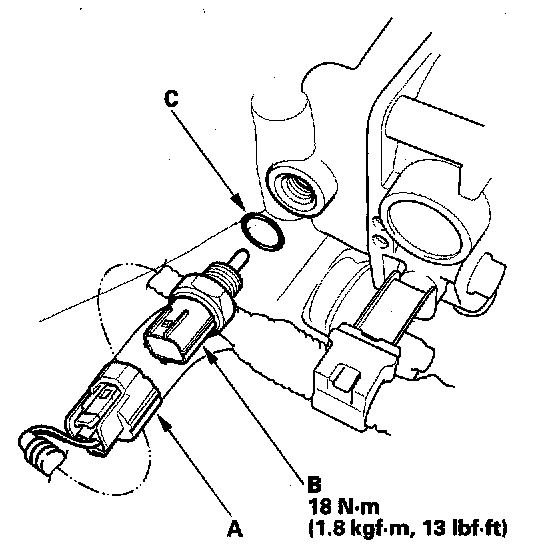 C

B
18 N·m
(1.8 kgf·m, 13 lbf·ft)

A