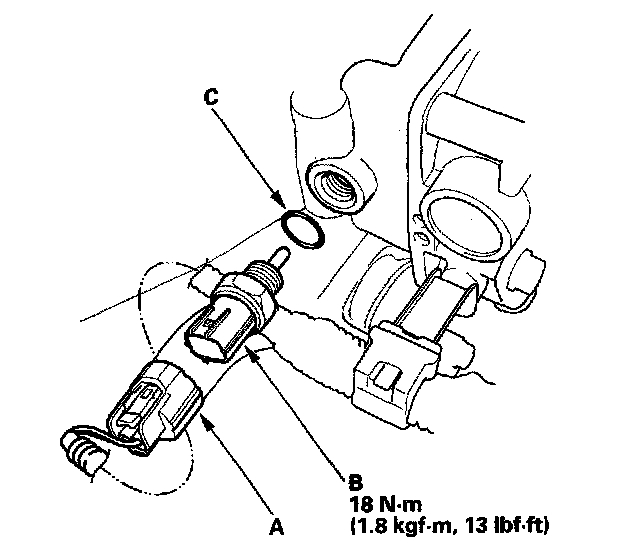 C

B
18 N·m
(1.8 kgf·m, 13 lbf·ft)

A