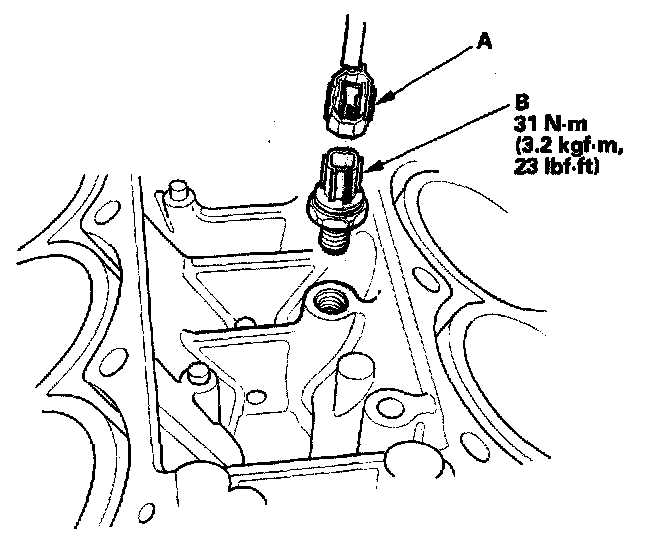 A

B
31 N·m
(3.2 kgf·m,
23 lbf·ft)