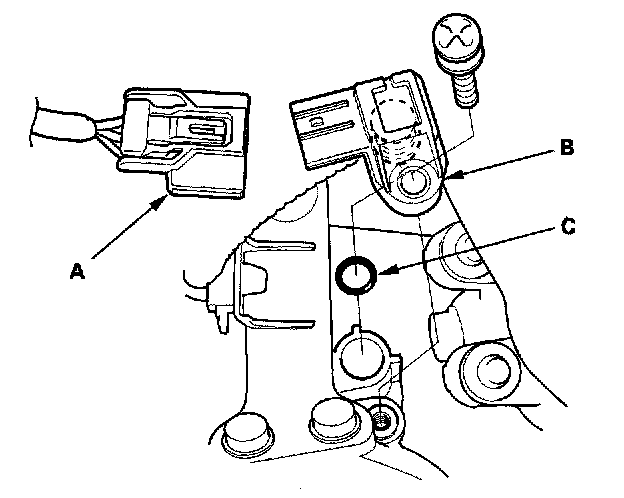 B
C
A