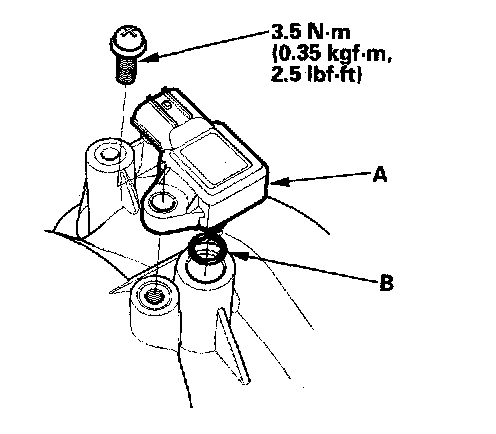 3.5 N·m
(0.35 kgf·m,
2.5 lbf·ft)

A

B