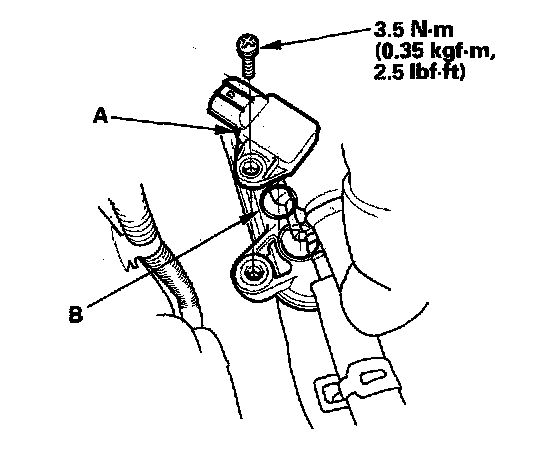 3.5 N·m
(0.35 kgf·m,
2.5 lbf·ft)

A

B