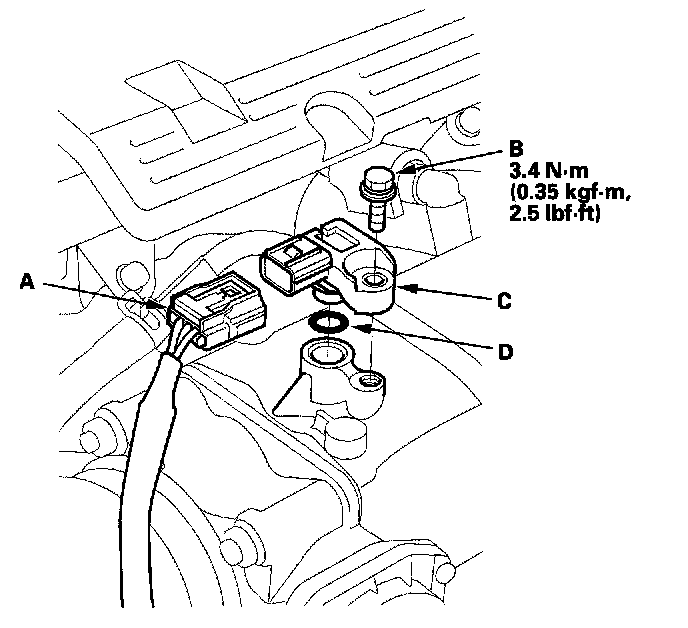 B
3.4 N·m
(0.35 kgf·m,
2.5 lbf·ft)

A

C

D