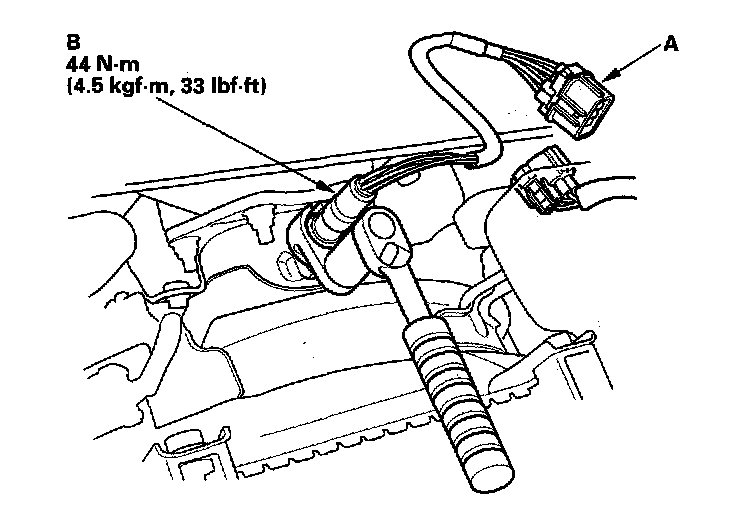 B
44 N·m
(4.5 kgf·m, 33 lbf·ft)

A