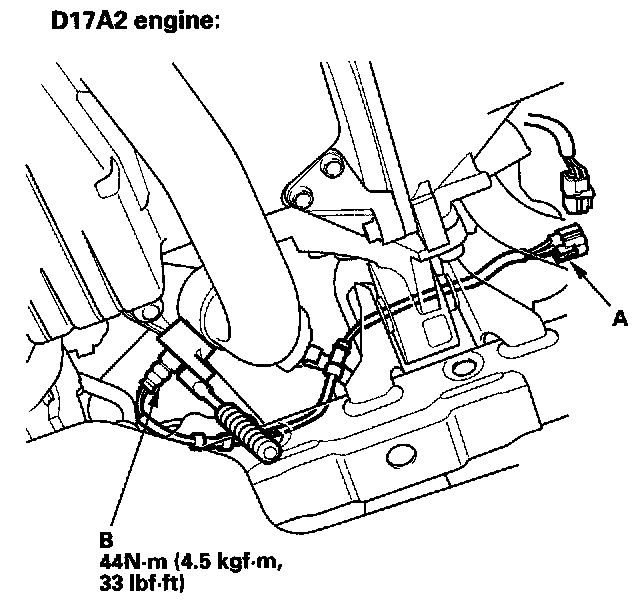 D17A2 engine:

A

B
44N·m (4.5 kgf·m, 33 lbf·ft)