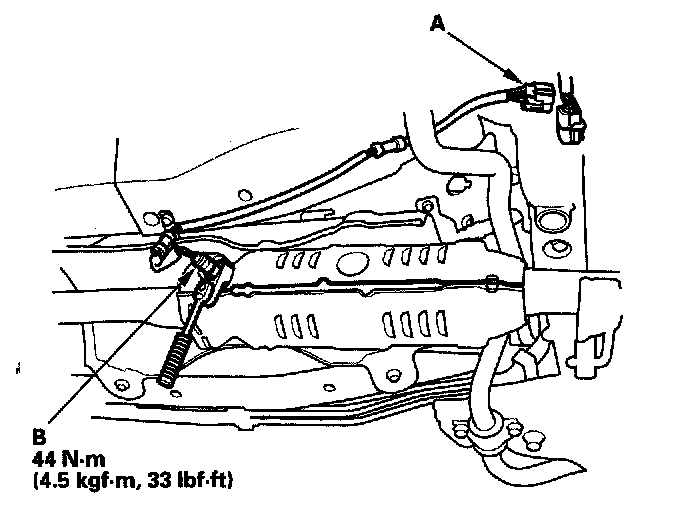 A

B
44 N·m
(4.5 kgf·m, 33 lbf·ft)