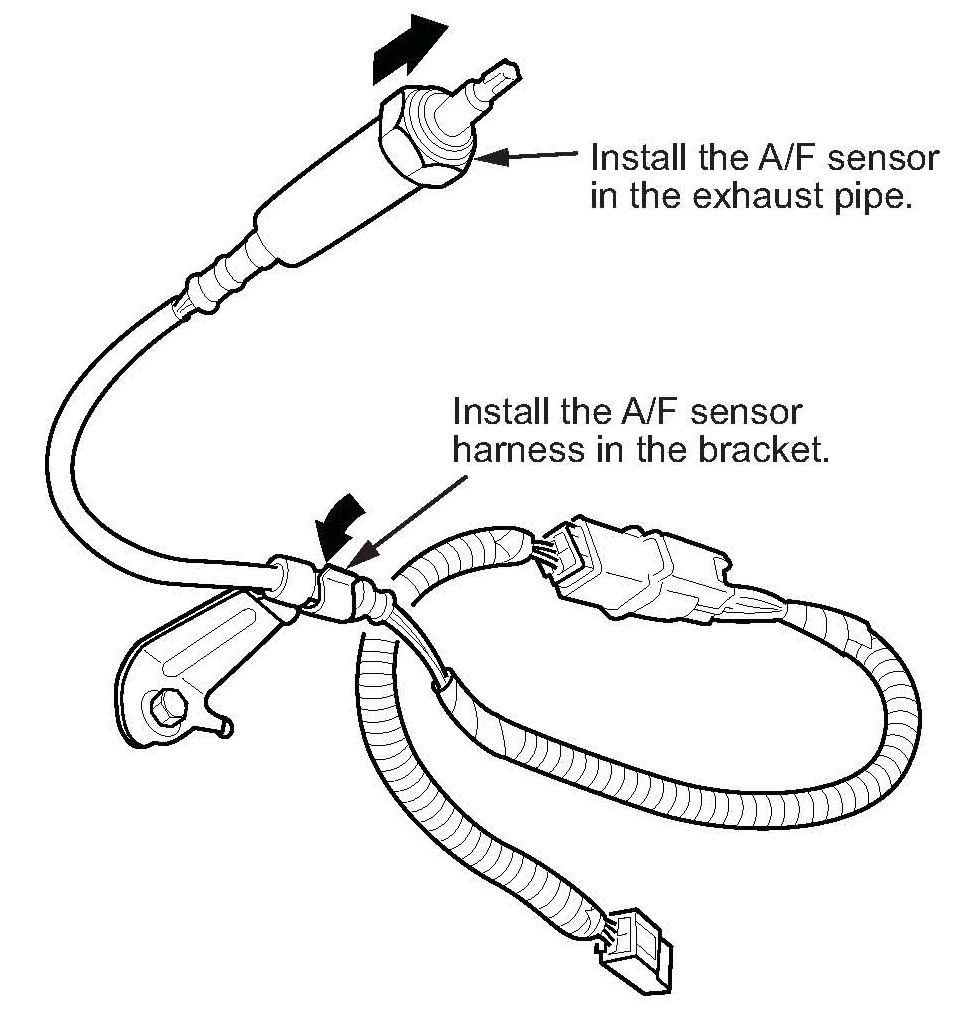 Install the A/F sensor in the exhaust pipe.

Install the A/F sensor harness in the bracket.