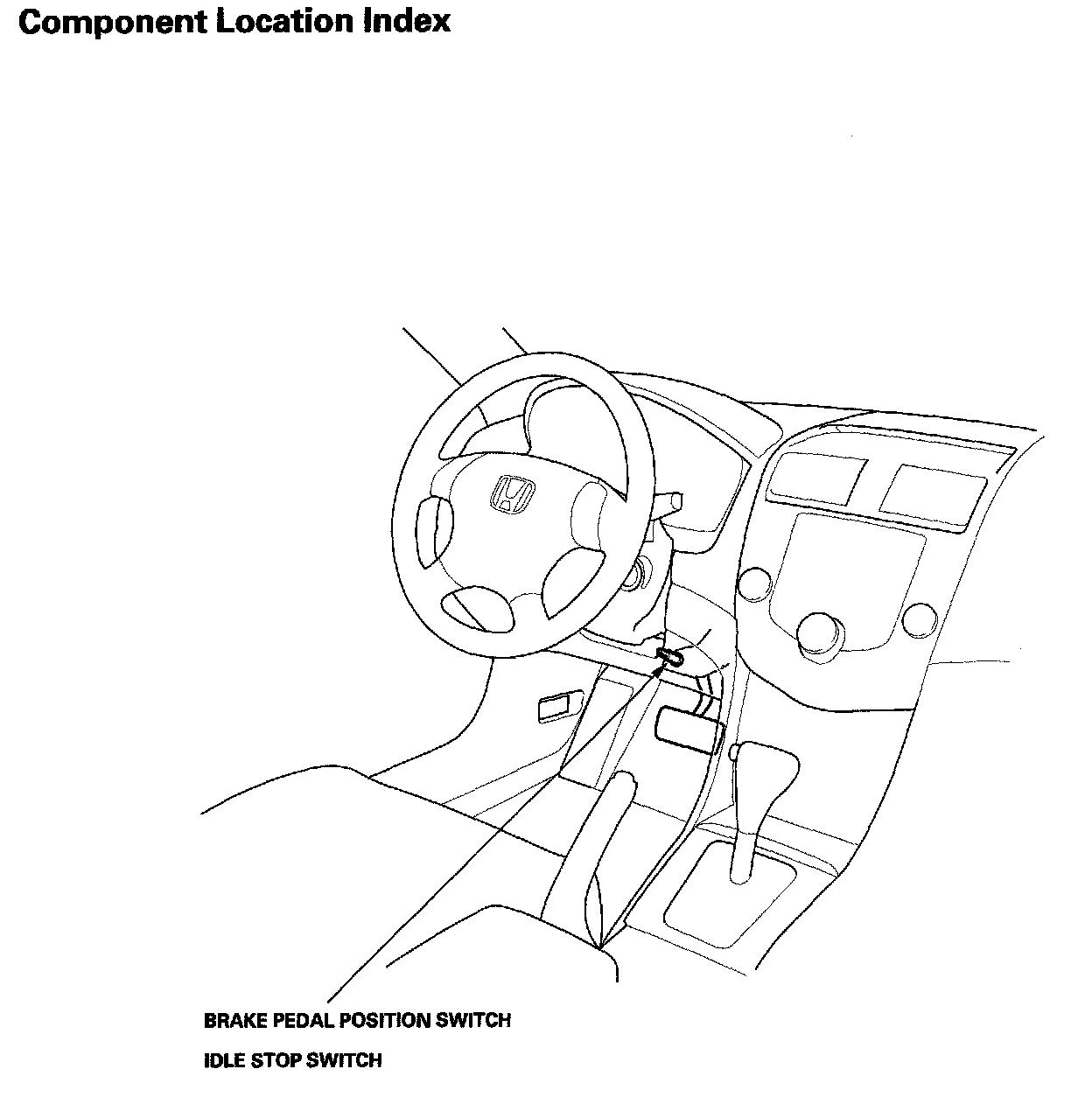 Component Location Index

BRAKE PEDAL POSITION SWITCH

IDLE STOP SWITCH