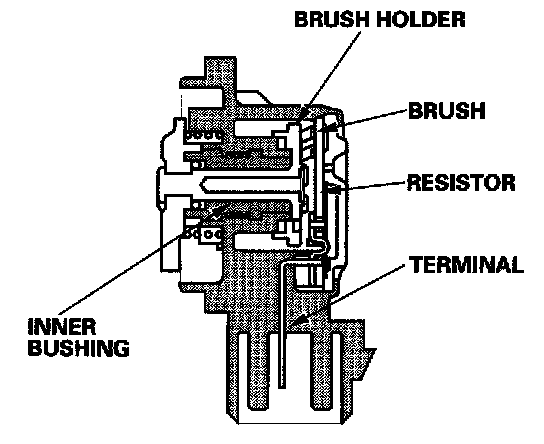 BRUSH HOLDER
BRUSH
RESISTOR
TERMINAL
INNER BUSHING