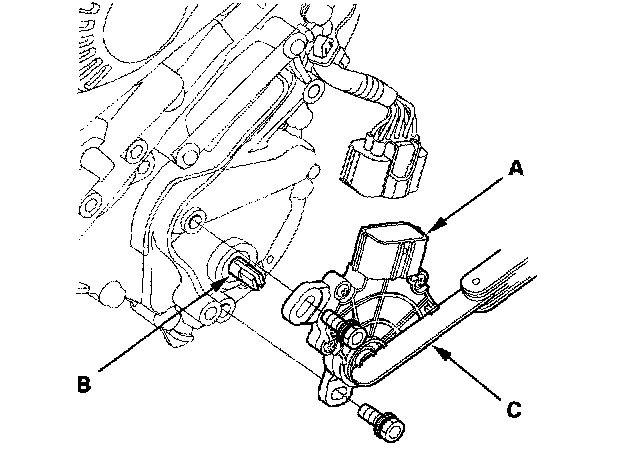 A

B

C