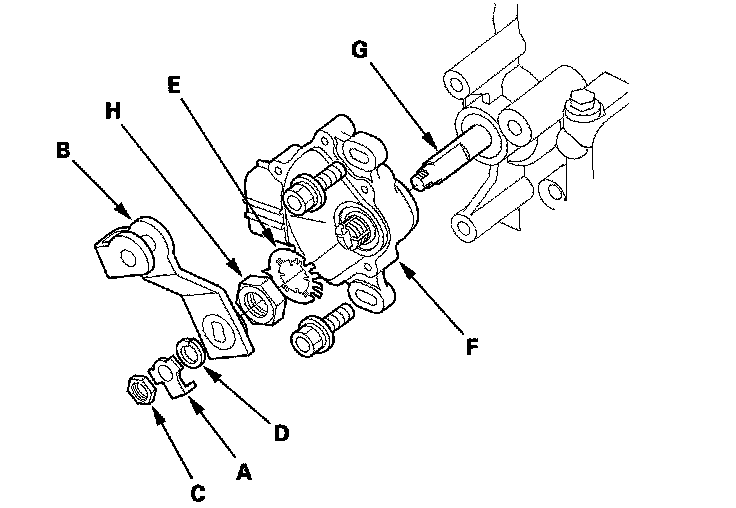 G
E
H
B
F
D
A
C