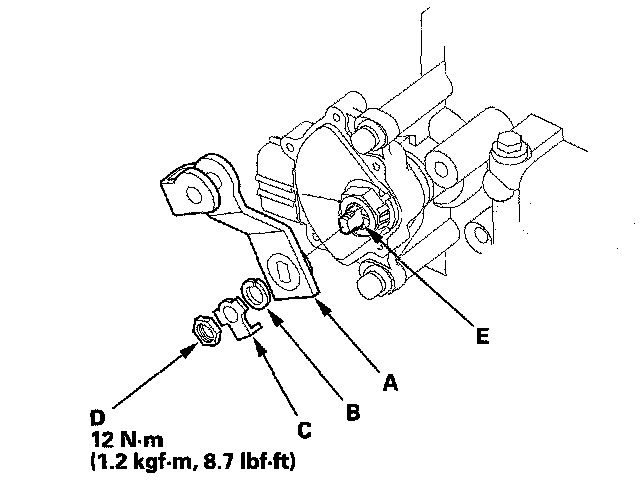 E

A

B

C

D
12 N·m
(1.2 kgf·m, 8.7 lbf·ft)