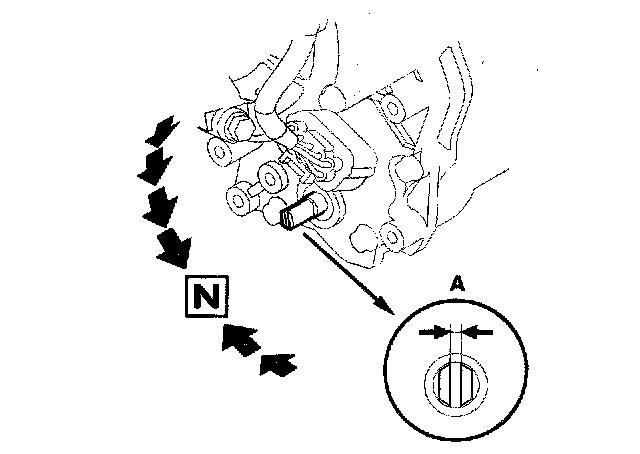 N

A