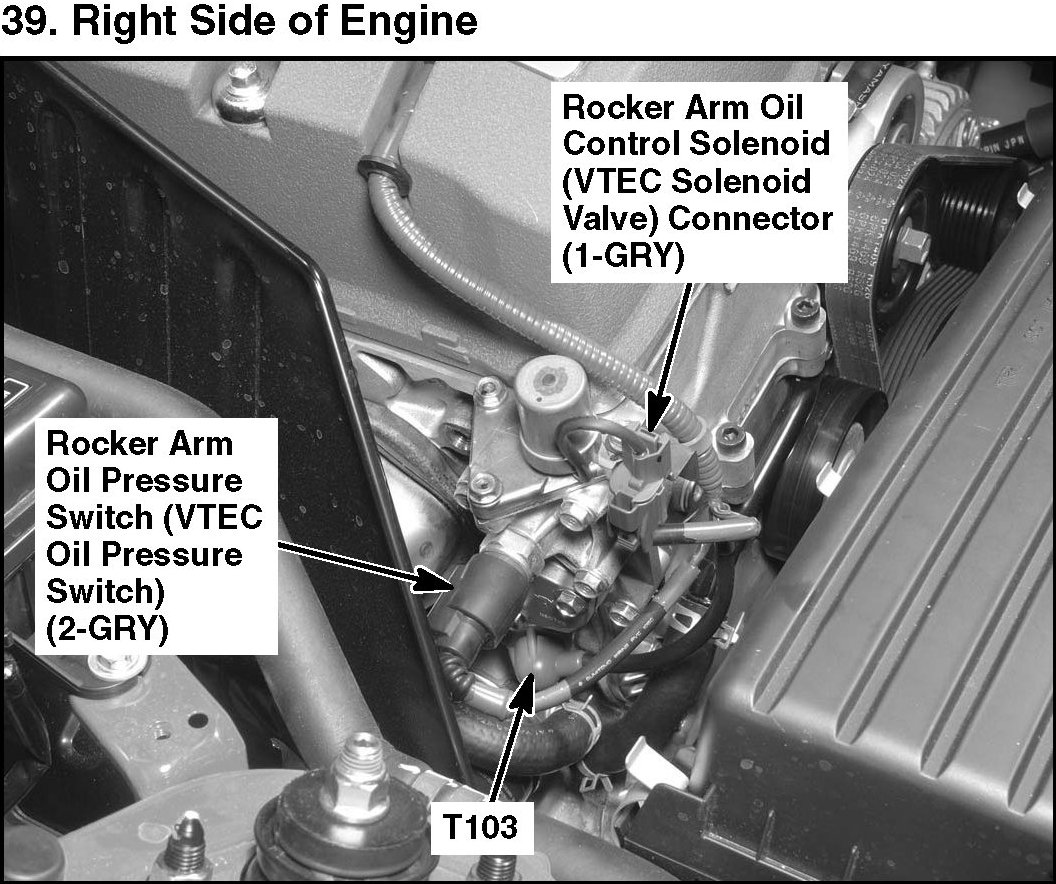 39. Right Side of Engine

Rocker Arm Oil Control Solenoid (VTEC Solenoid Valve) Connector (1-GRY)

Rocker Arm Oil Pressure Switch (VTEC Oil Pressure Switch) (2-GRY)

T103