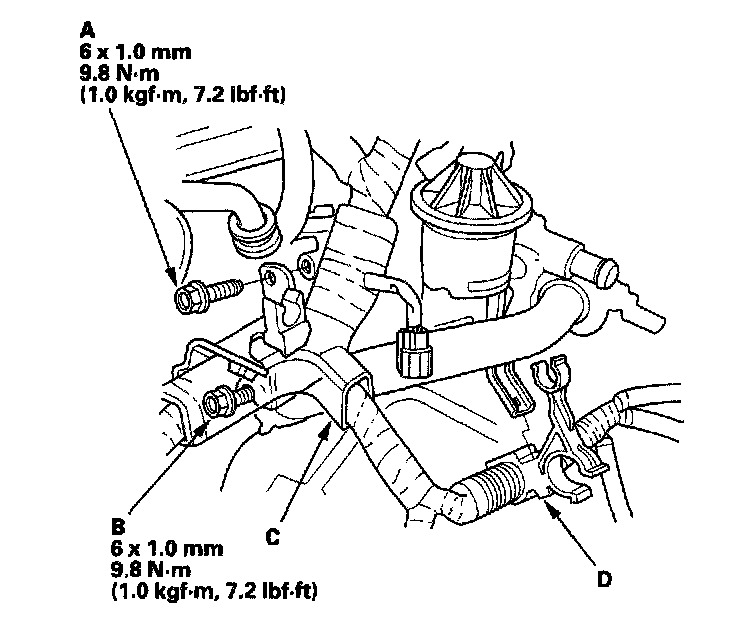 A
6 x 1.0 mm
9.8 N·m
(1.0 kgf·m, 7.2 lbf·ft)

B
6 x 1.0 mm
9.8 N·m
(1.0 kgf·m, 7.2 lbf·ft)

C

D