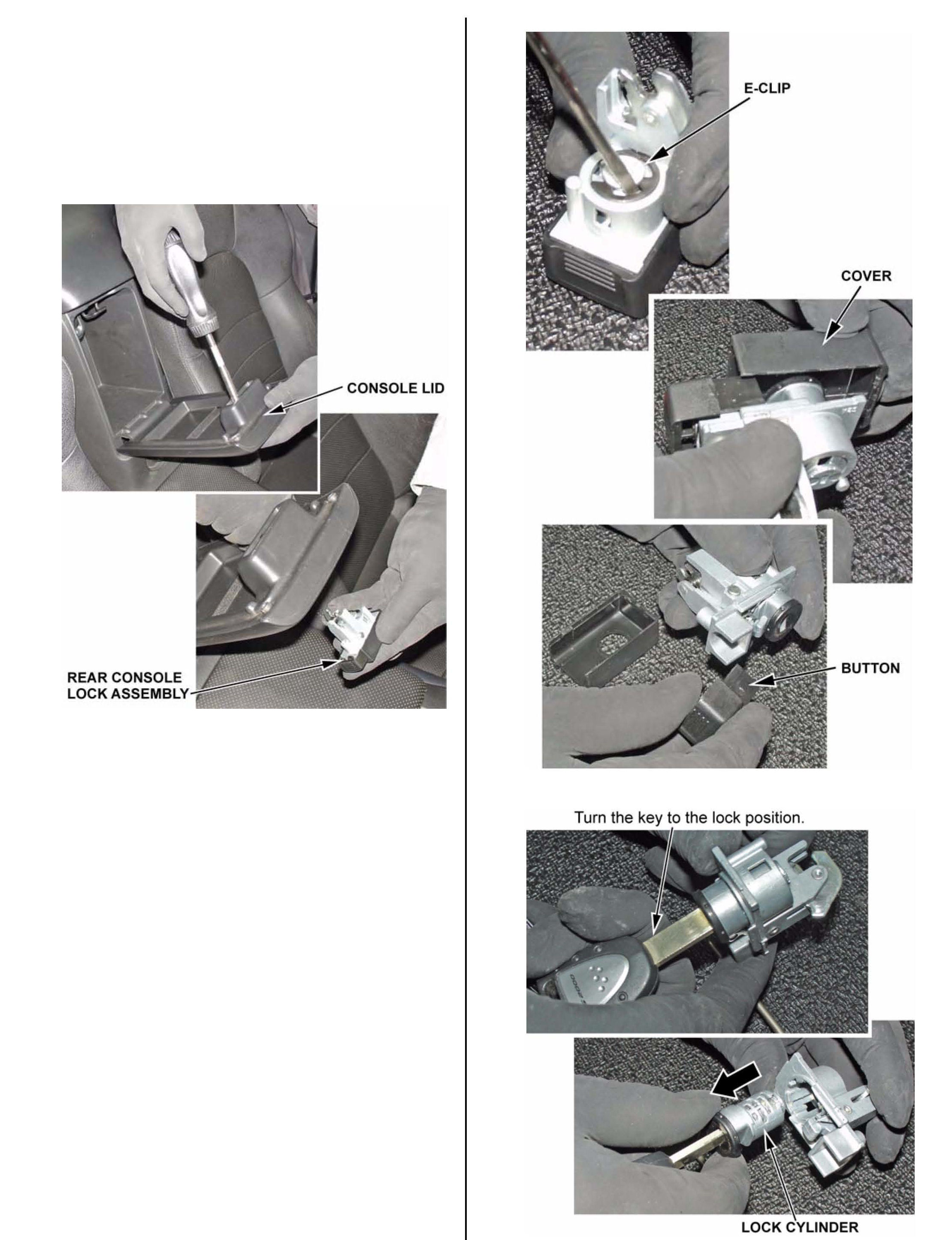 CONSOLE LID

REAR CONSOLE LOCK ASSEMBLY

E-CLIP

COVER

BUTTON

Turn the key to the lock position.

LOCK CYLINDER