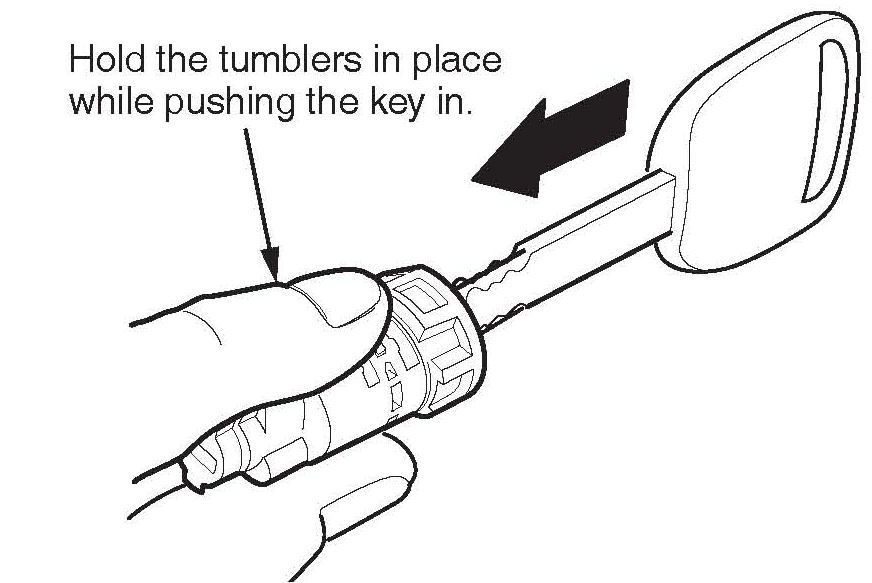 Hold the tumblers in place while pushing the key in.