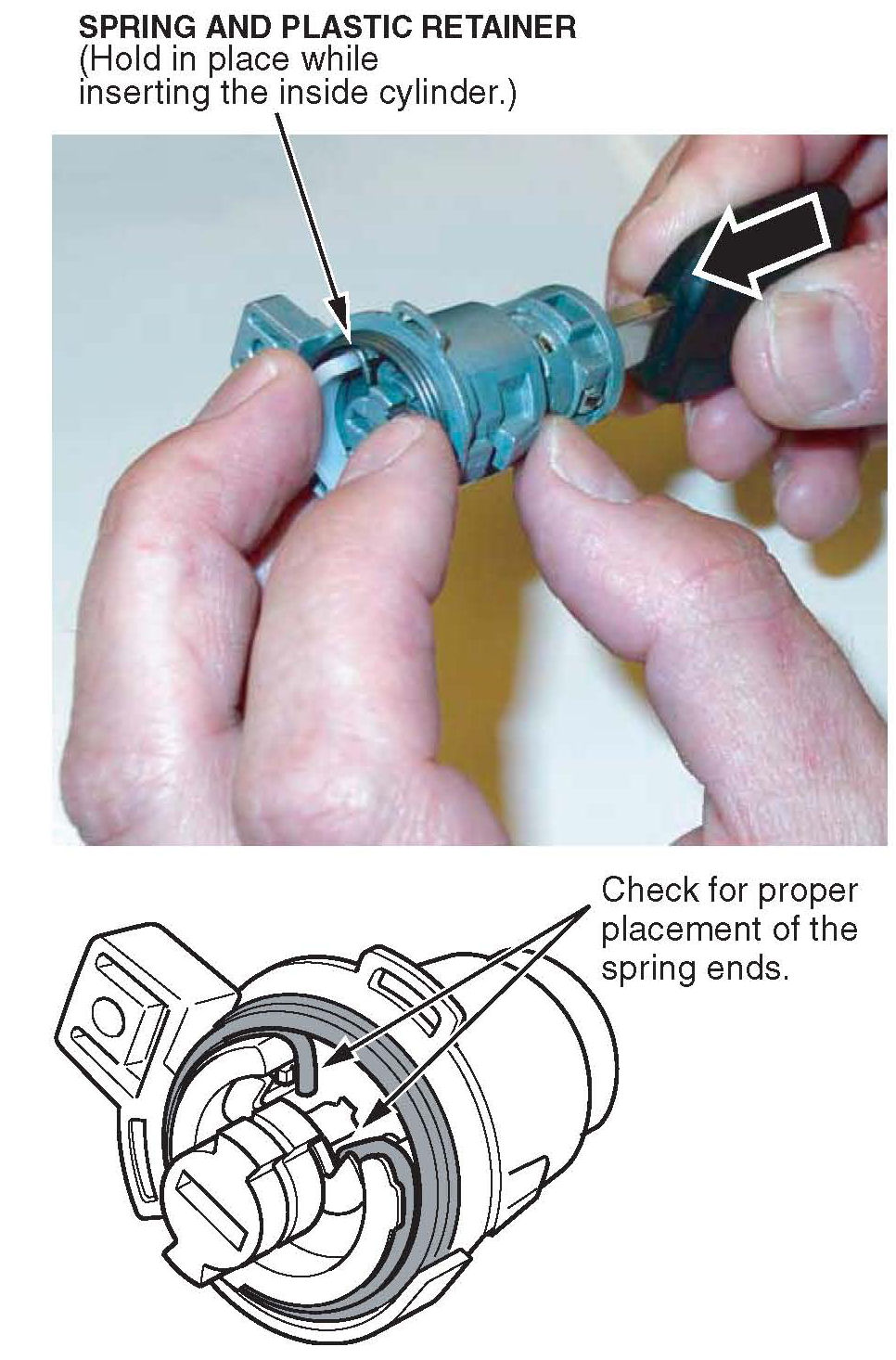 SPRING AND PLASTIC RETAINER
(Hold in place while inserting the inside cylinder.)

Check for proper placement of the spring ends.