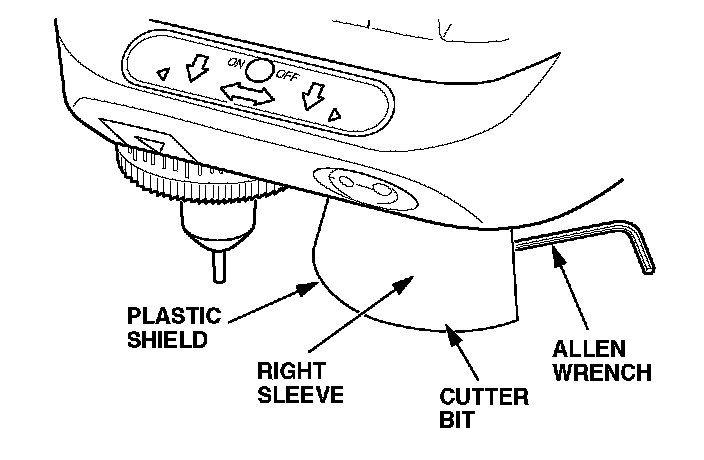 ON OFF

PLASTIC SHIELD

RIGHT SLEEVE

CUTTER BIT

ALLEN WRENCH