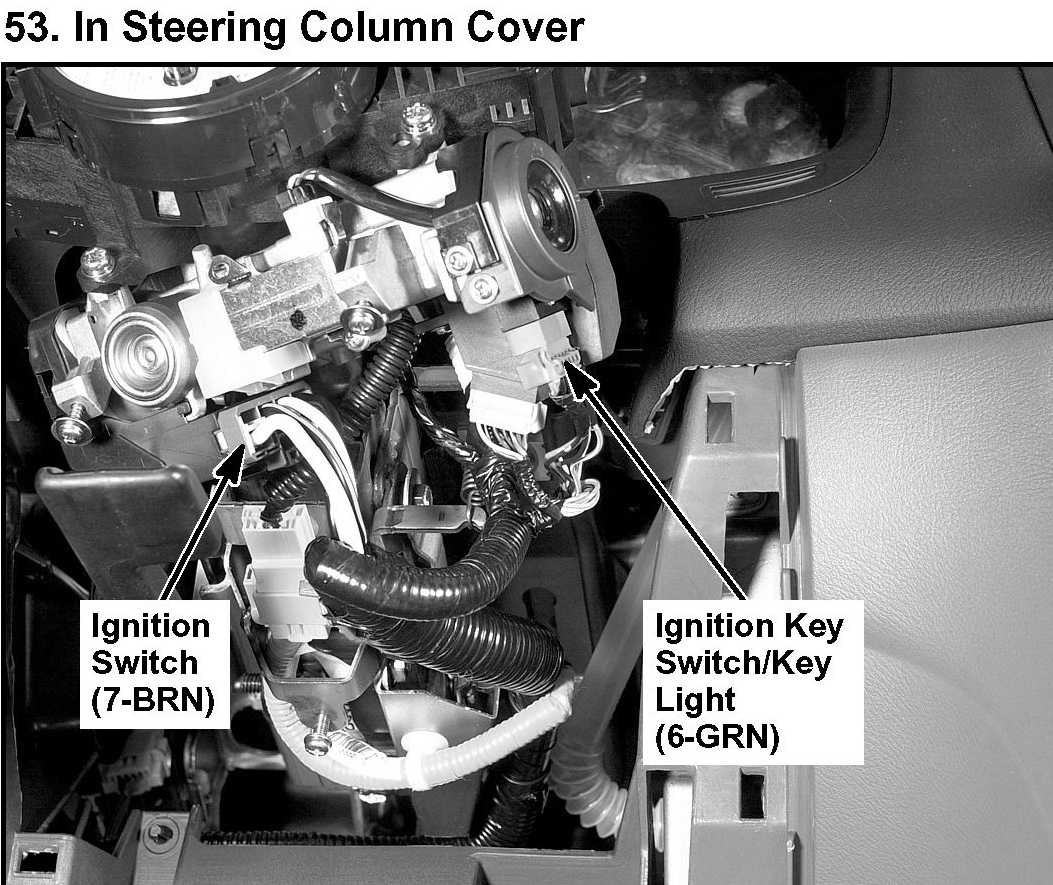 53. In Steering Column Cover

Ignition Switch (7-BRN)

Ignition Key Switch/Key Light (6-GRN)