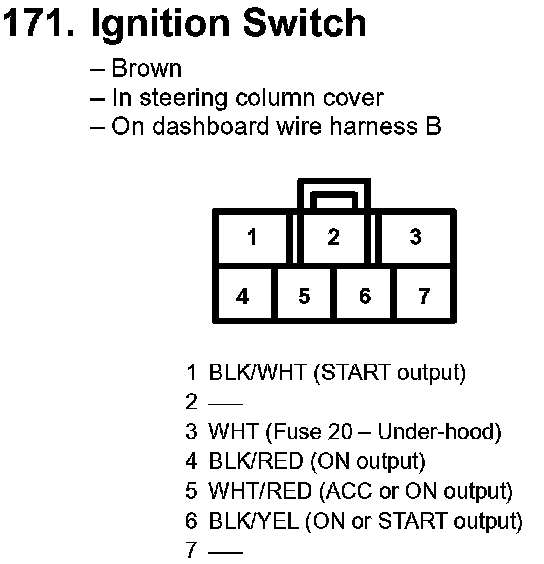 171. Ignition Switch

– Brown
– In steering column cover
– On dashboard wire harness B

1
2
3
4
5
6
7

1 BLK/WHT (START output)
2 —
3 WHT (Fuse 20 – Under-hood)
4 BLK/RED (ON output)
5 WHT/RED (ACC or ON output)
6 BLK/YEL (ON or START output)
7 —