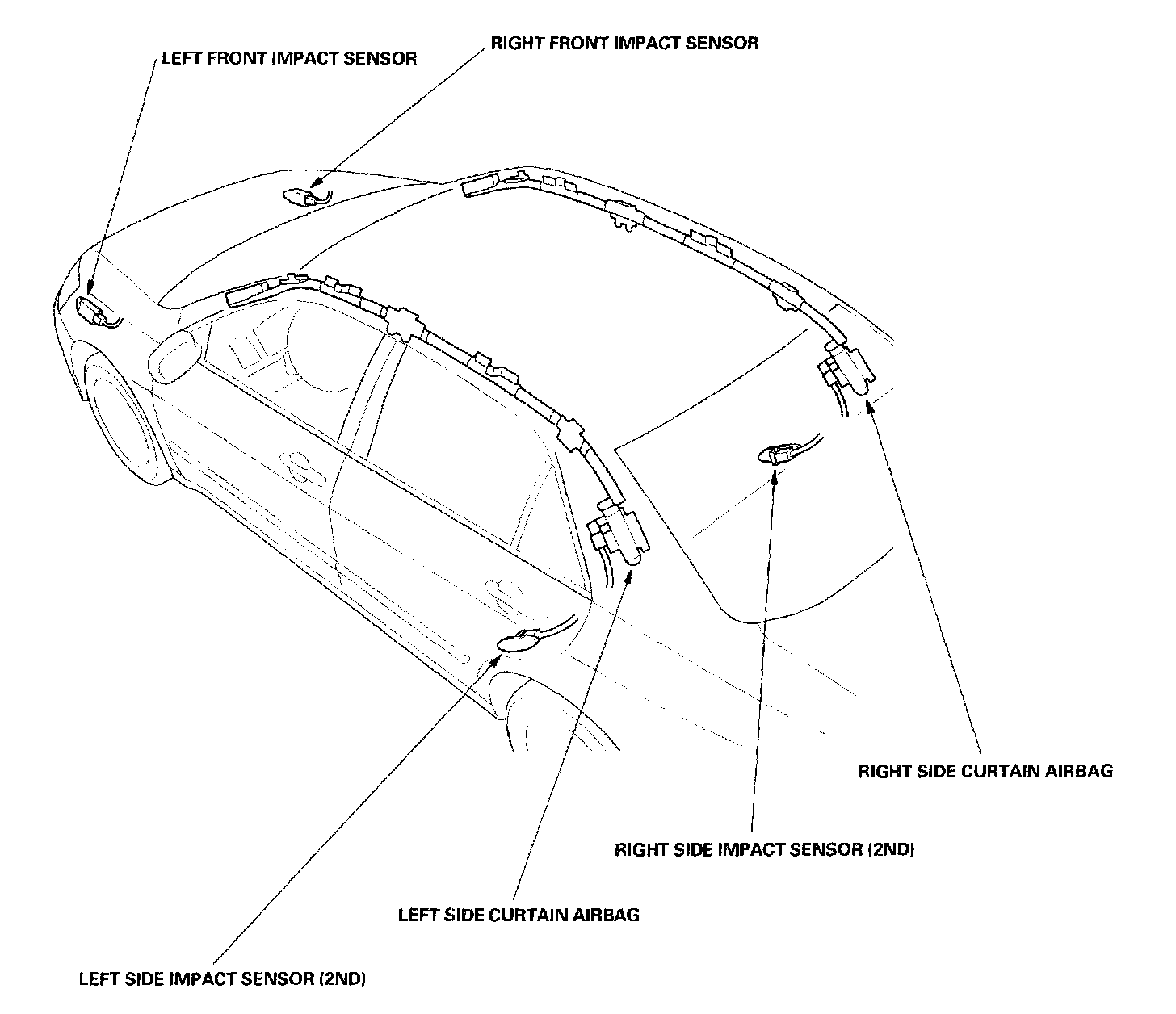 LEFT FRONT IMPACT SENSOR

RIGHT FRONT IMPACT SENSOR

RIGHT SIDE CURTAIN AIRBAG

RIGHT SIDE IMPACT SENSOR (2ND)

LEFT SIDE CURTAIN AIRBAG

LEFT SIDE IMPACT SENSOR (2ND)