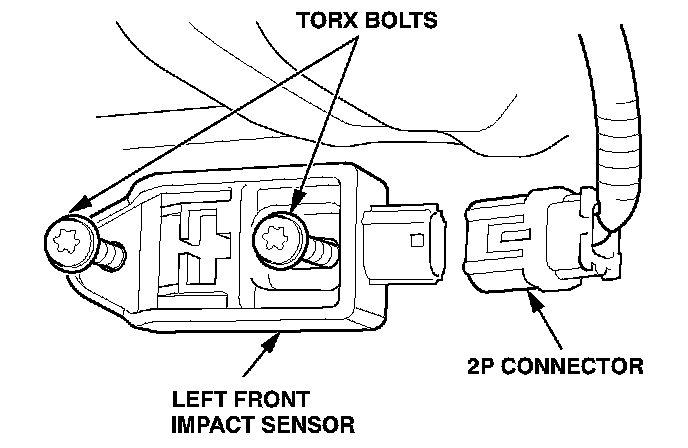 TORX BOLTS

2P CONNECTOR

LEFT FRONT
IMPACT SENSOR