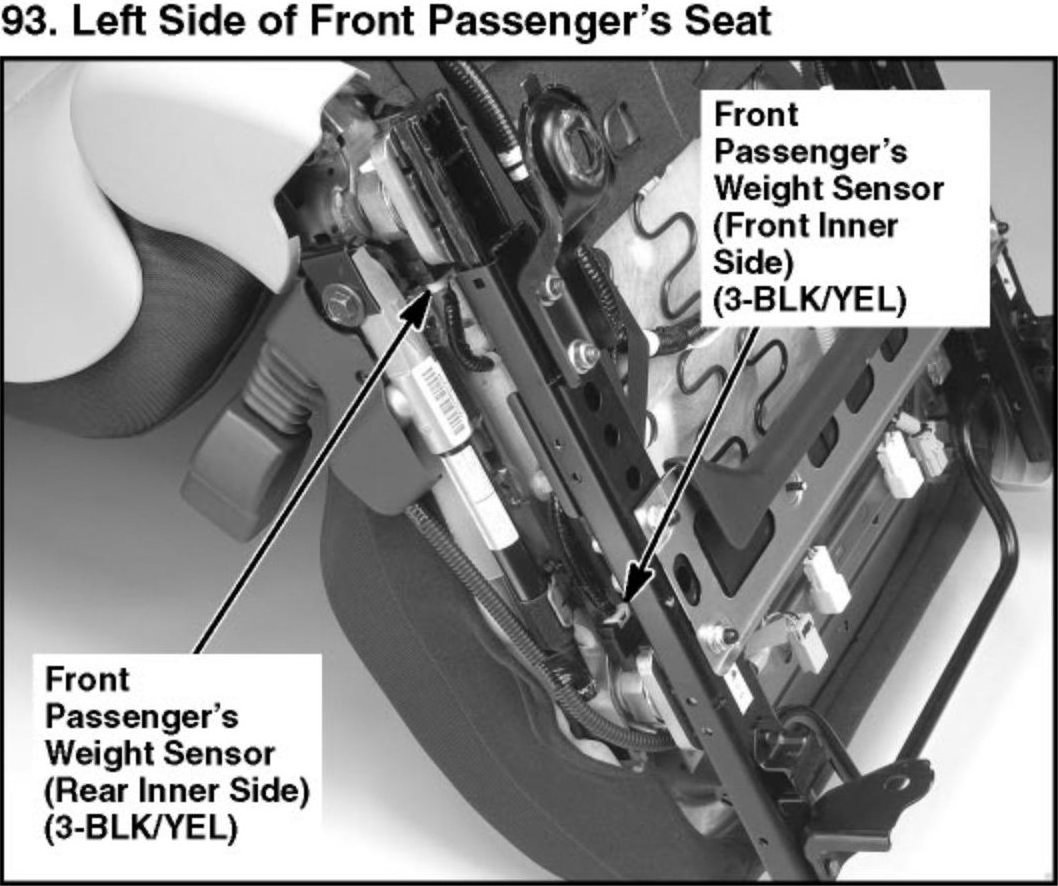 93. Left Side of Front Passenger's Seat

Front Passenger's Weight Sensor (Front Inner Side) (3-BLK/YEL)

Front Passenger's Weight Sensor (Rear Inner Side) (3-BLK/YEL)