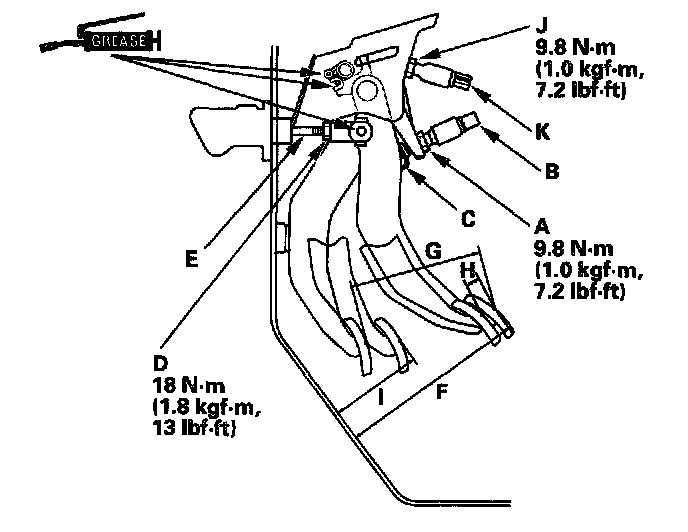 GREASE

J
9.8 N·m
(1.0 kgf·m,
7.2 lbf·ft)

K

B

C

A
9.8 N·m
(1.0 kgf·m,
7.2 lbf·ft)

E

G

H

D
18 N·m
(1.8 kgf·m,
13 lbf·ft)

I

F