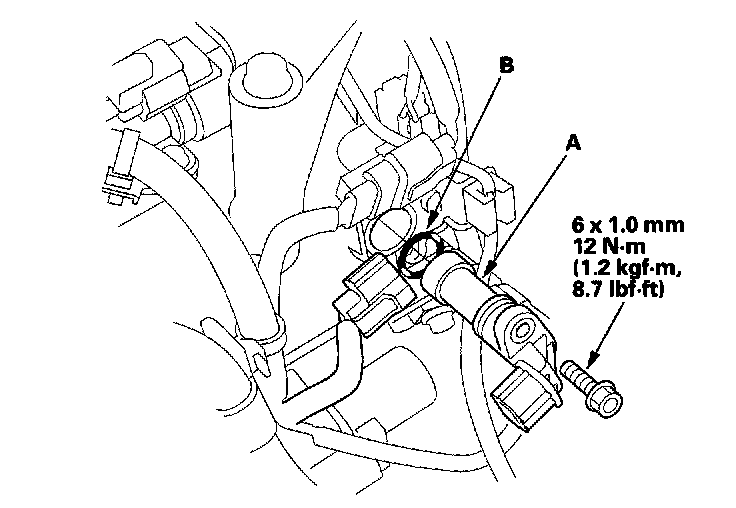 B

A

6 x 1.0 mm
12 N·m
(1.2 kgf·m,
8.7 lbf·ft)