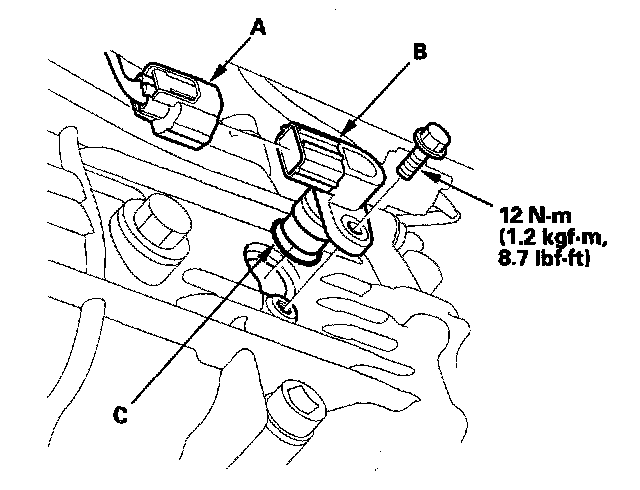 A

B

12 N·m
(1.2 kgf·m,
8.7 lbf·ft)

C