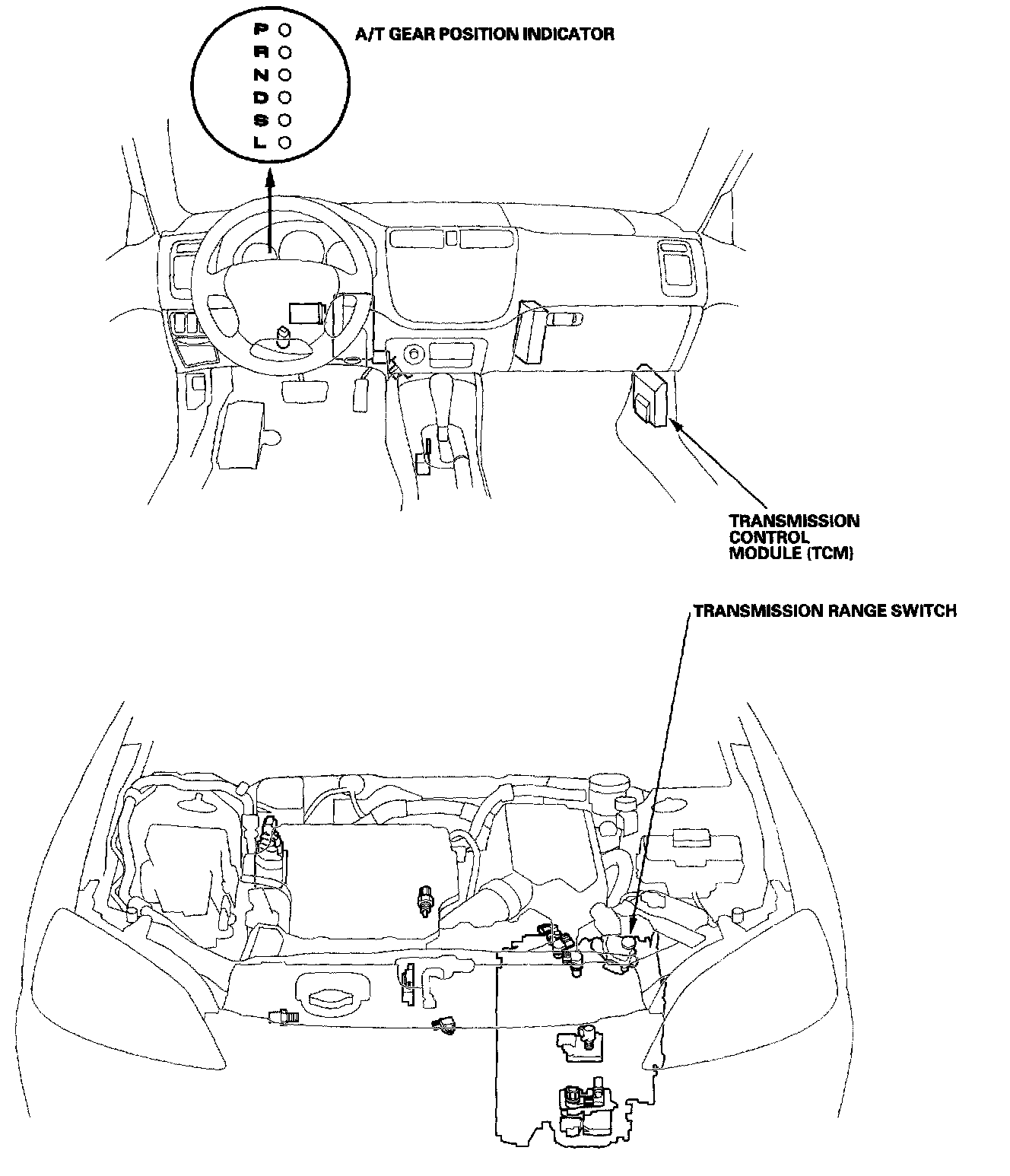 P
R
N
D
S
L

A/T GEAR POSITION INDICATOR

TRANSMISSION CONTROL MODULE (TCM)

TRANSMISSION RANGE SWITCH