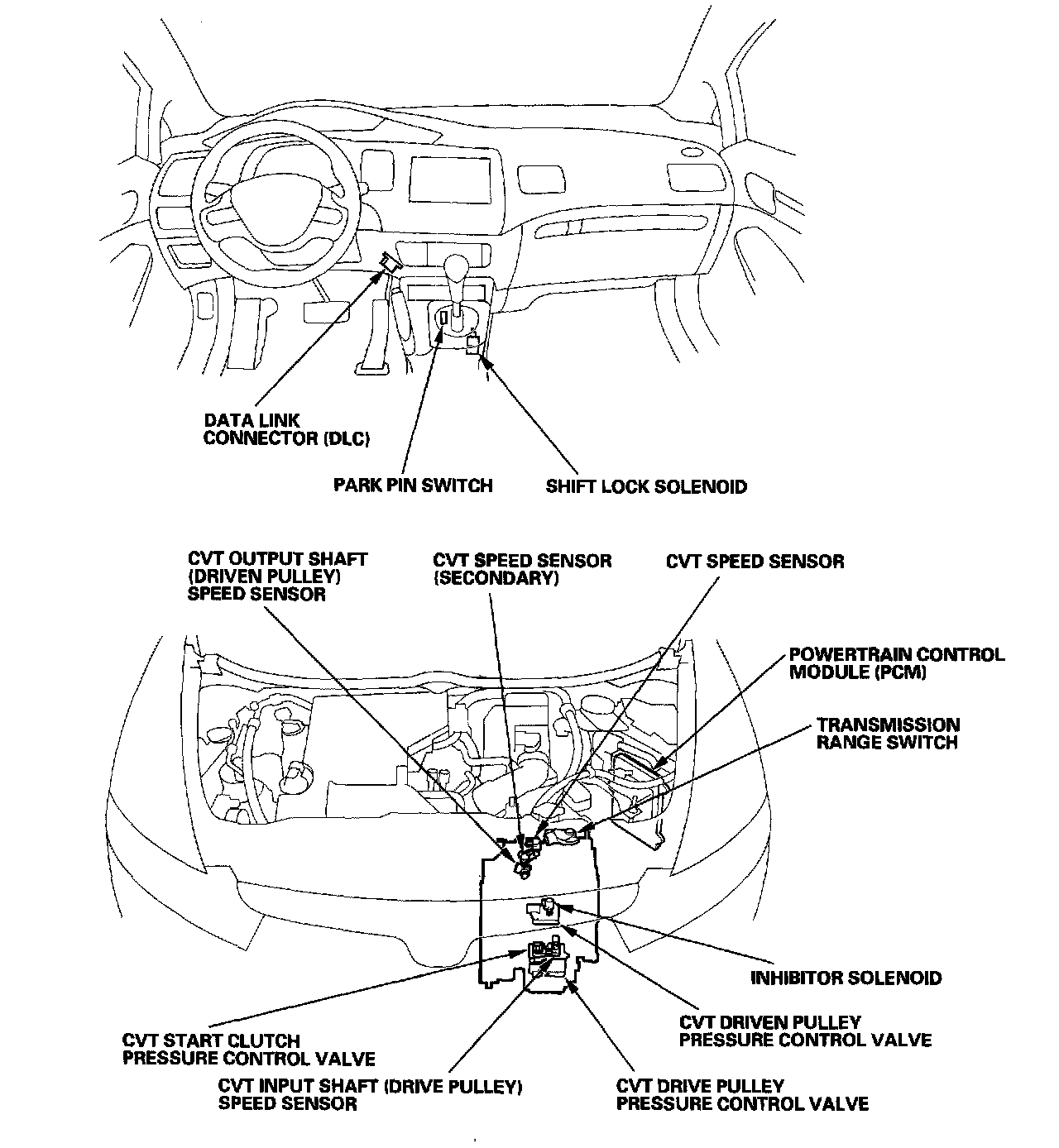 DATA LINK CONNECTOR (DLC)

PARK PIN SWITCH

SHIFT LOCK SOLENOID

CVT OUTPUT SHAFT (DRIVEN PULLEY) SPEED SENSOR

CVT SPEED SENSOR (SECONDARY)

CVT SPEED SENSOR

POWERTRAIN CONTROL MODULE (PCM)

TRANSMISSION RANGE SWITCH

INHIBITOR SOLENOID

CVT DRIVEN PULLEY PRESSURE CONTROL VALVE

CVT START CLUTCH PRESSURE CONTROL VALVE

CVT INPUT SHAFT (DRIVE PULLEY) SPEED SENSOR

CVT DRIVE PULLEY PRESSURE CONTROL VALVE