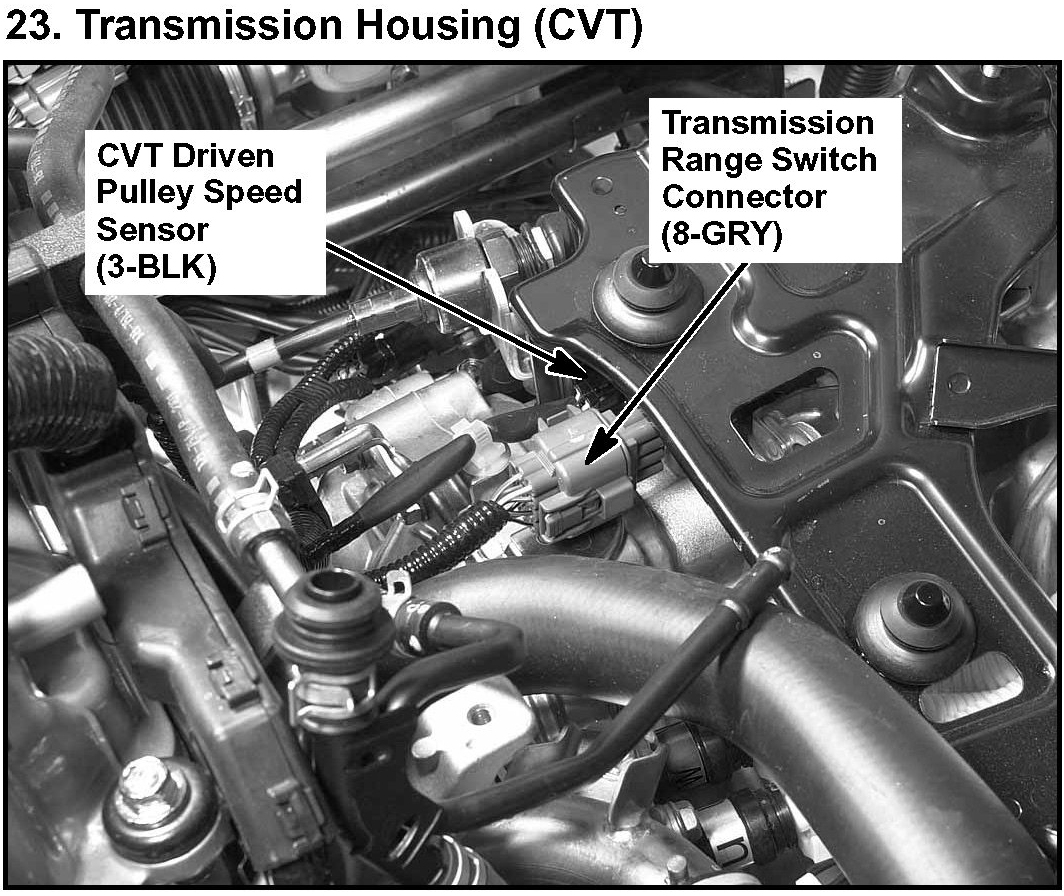 23. Transmission Housing (CVT)

CVT Driven Pulley Speed Sensor (3-BLK)

Transmission Range Switch Connector (8-GRY)