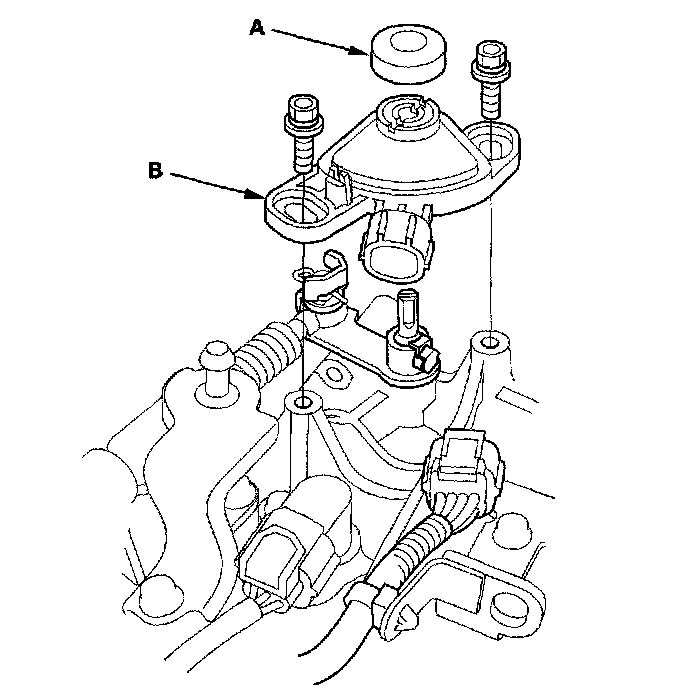 A

B