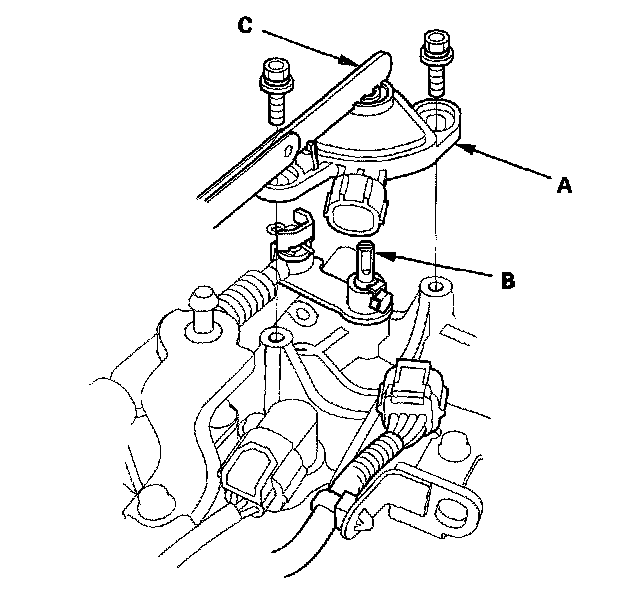 C
A
B