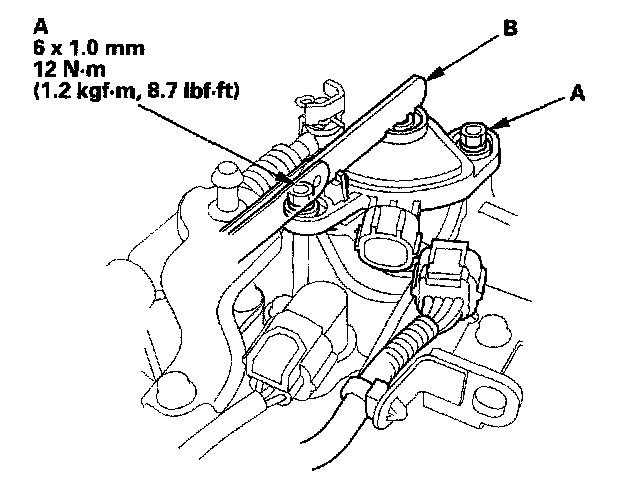 A
6 x 1.0 mm
12 N·m
(1.2 kgf·m, 8.7 lbf·ft)

B

A