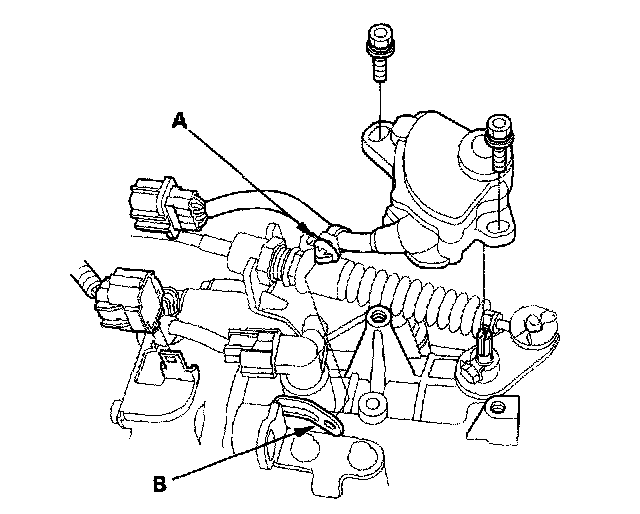 A

B