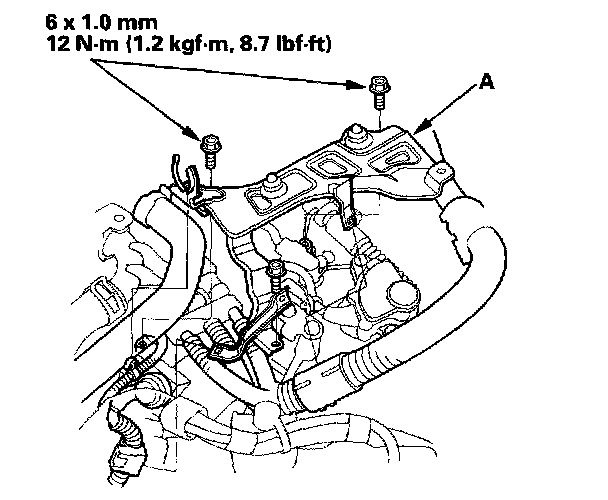 6 x 1.0 mm
12 N·m (1.2 kgf·m, 8.7 lbf·ft)

A