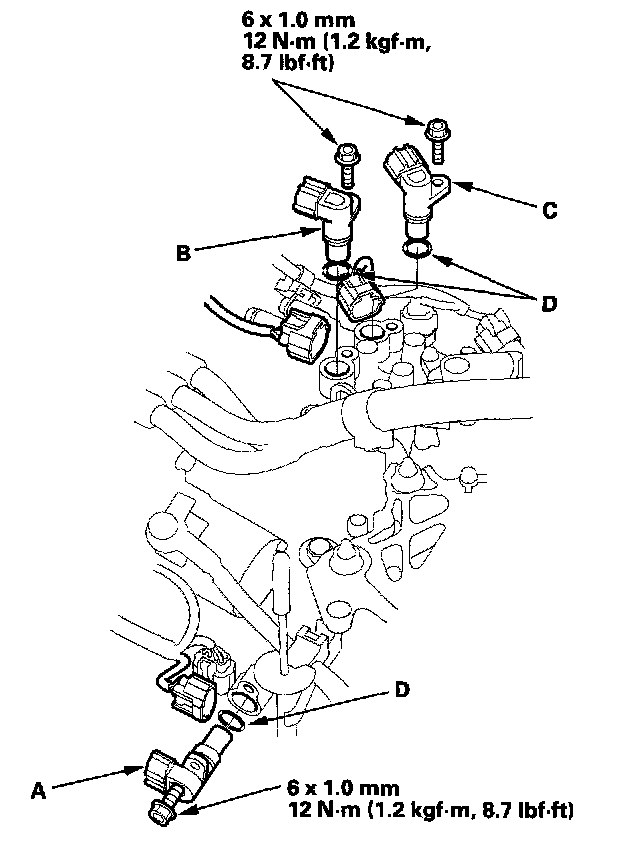 6 x 1.0 mm
12 N·m (1.2 kgf·m, 8.7 lbf·ft)

C

B

D

D

A

6 x 1.0 mm
12 N·m (1.2 kgf·m, 8.7 lbf·ft)